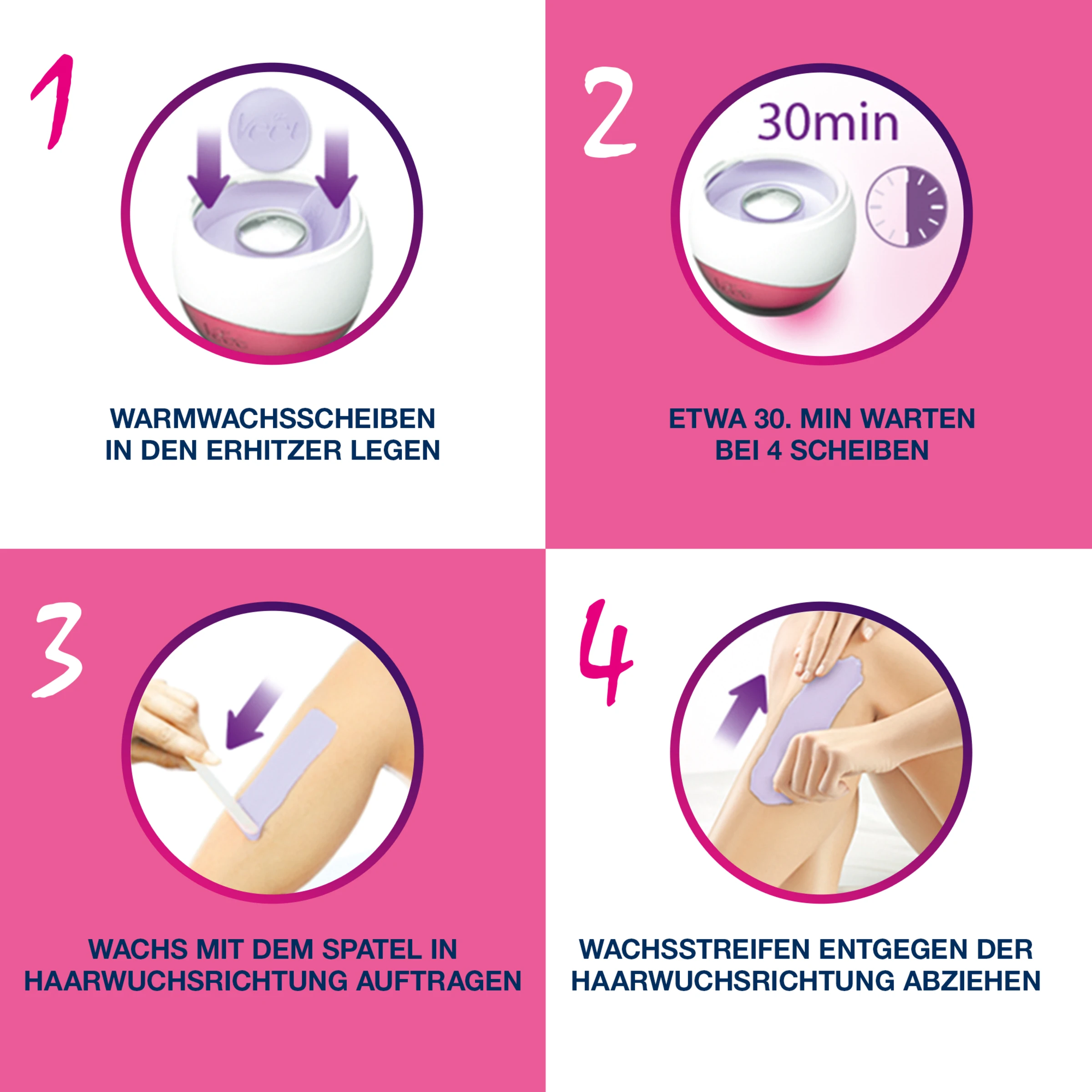 1

Veet

WARMWACHSSCHEIBEN IN DEN ERHITZER LEGEN

2

30min

ETWA 30. MIN WARTEN BEI 4 SCHEIBEN

3

WACHS MIT DEM SPATEL IN HAARWUCHSRICHTUNG AUFTRAGEN

4

WACHSSTREIFEN ENTGEGEN DER HAARWUCHSRICHTUNG ABZIEHEN